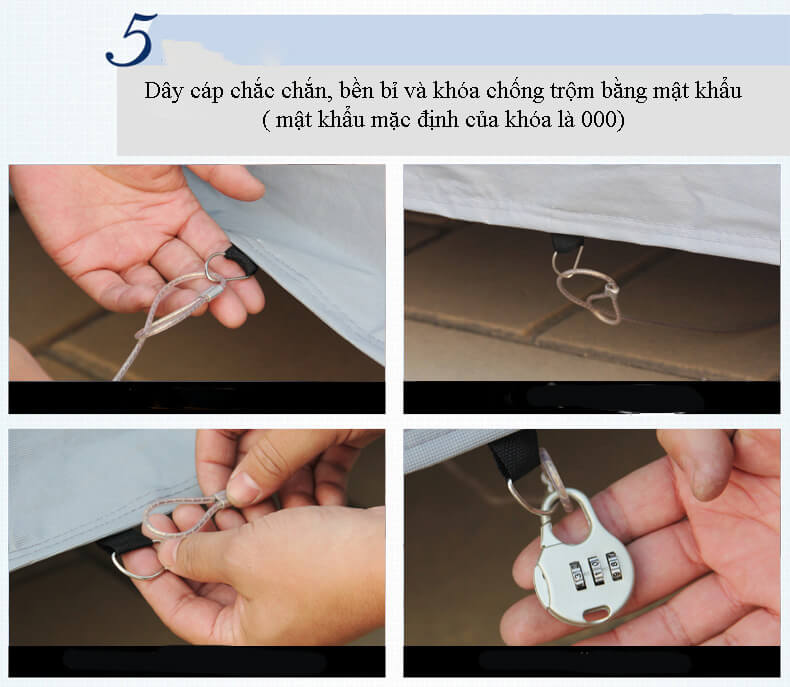 5

Dây cáp chắc chắn, bền bỉ và khóa chống trộm bằng mật khẩu
( mật khẩu mặc định của khóa là 000)