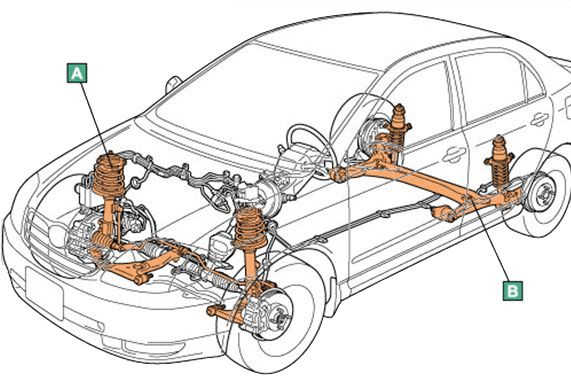 A

B